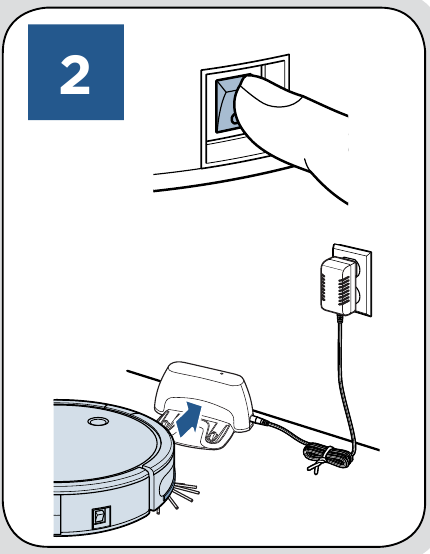 2