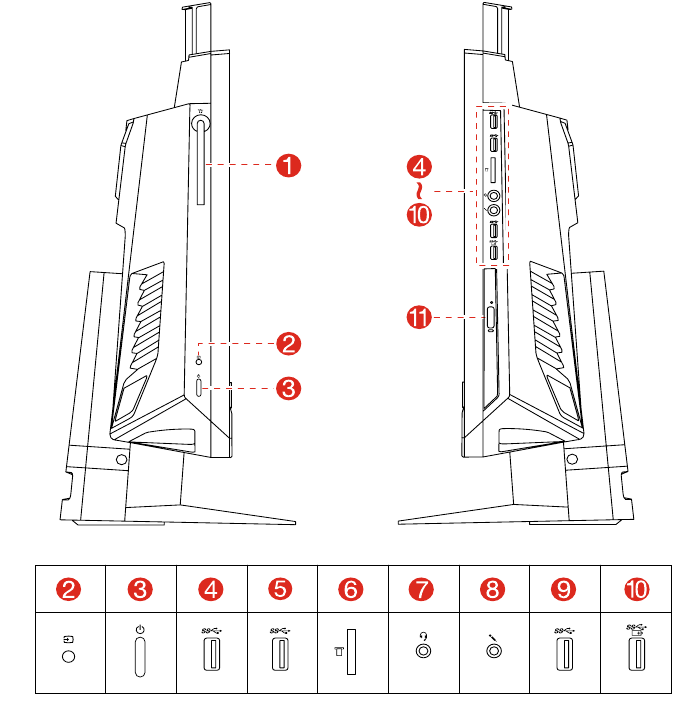 1
2
3
4
~
10
11

| 2 | 3 | 4 | 5 | 6 | 7 | 8 | 9 | 10 |
|---|---|---|---|---|---|---|---|---|
|  |  | SS |  SS |  |  |  | SS | SS |