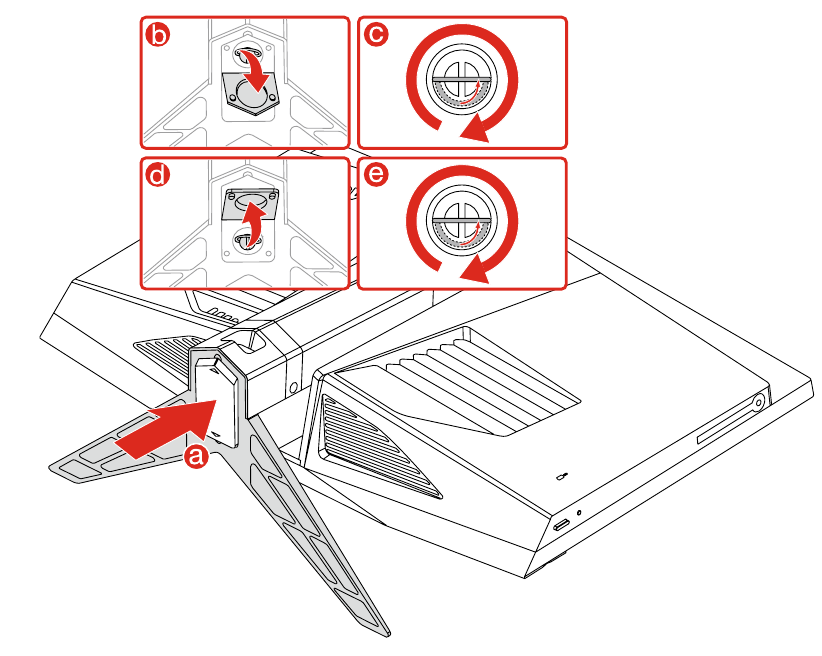 b
c
d
e
a