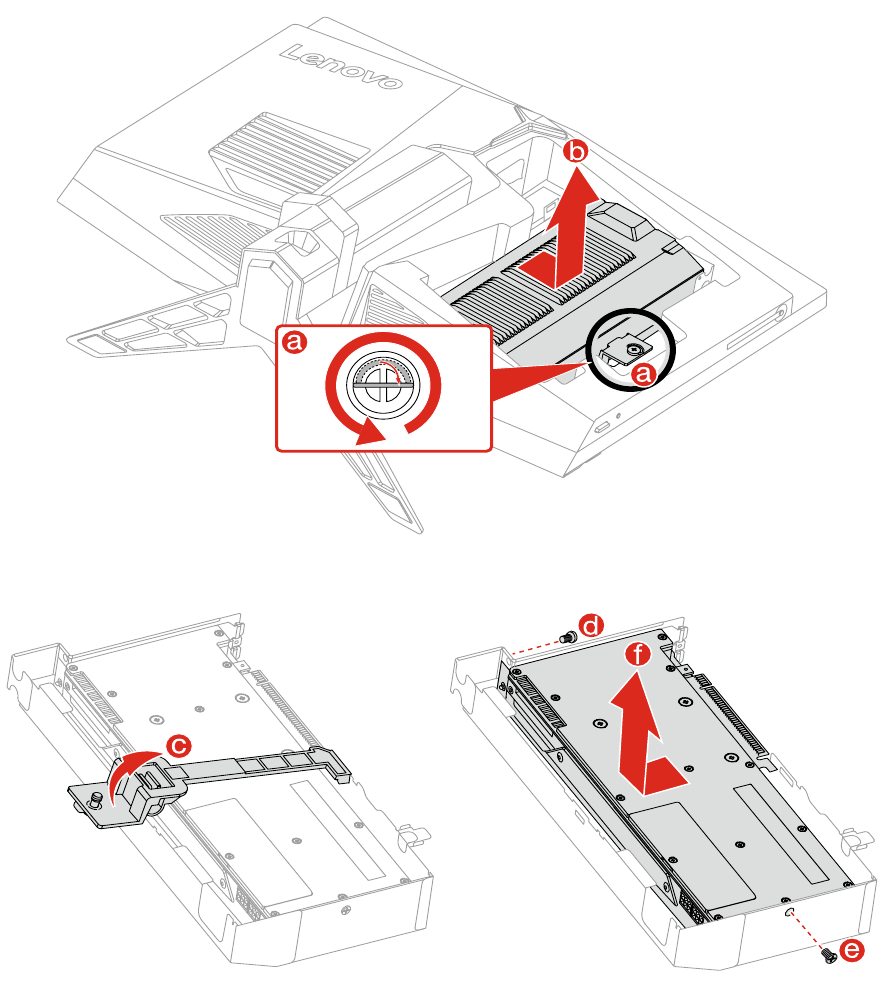 Lenovo
b
a
a
c
d
f
e