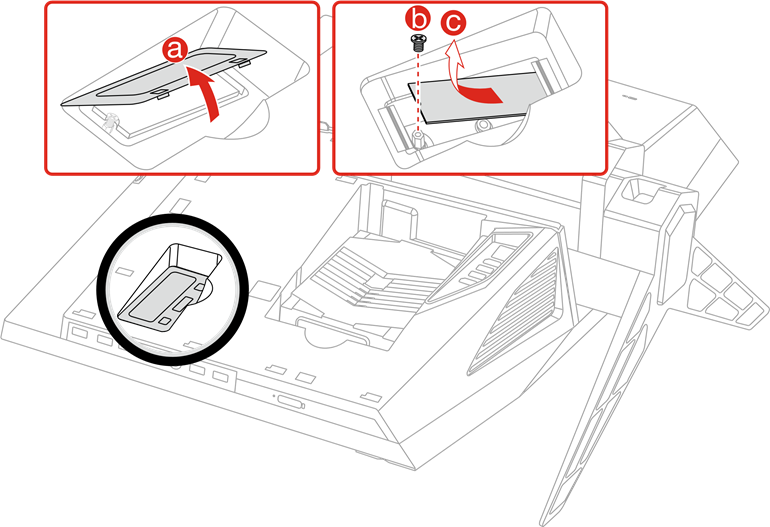 a

b

c