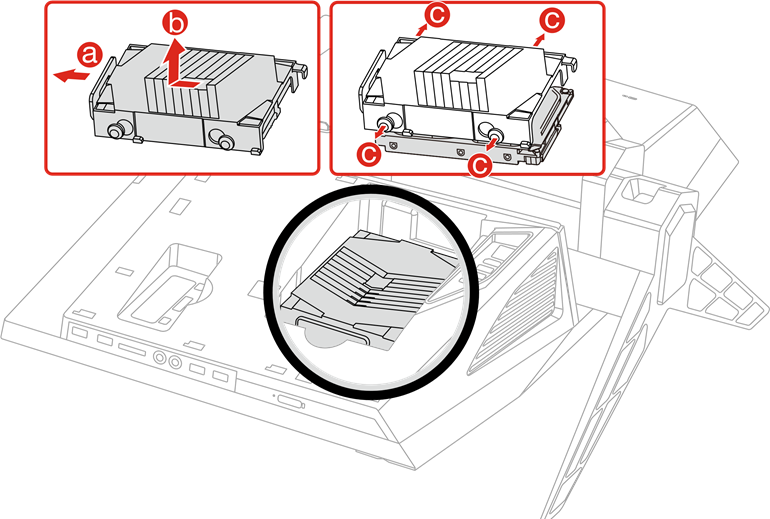 a
b
c
c
c
c