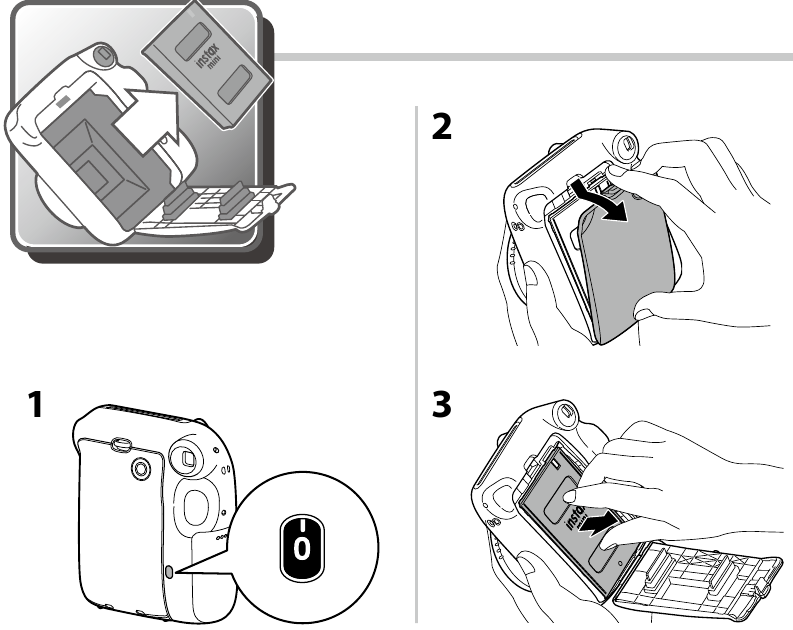 instax mini

2

1

0

3

instax mini