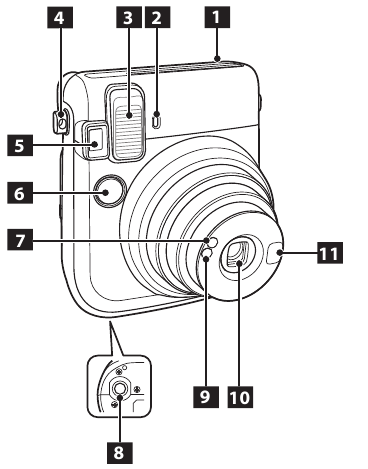 4
3
2
1
5
6
7
11
9
10
8