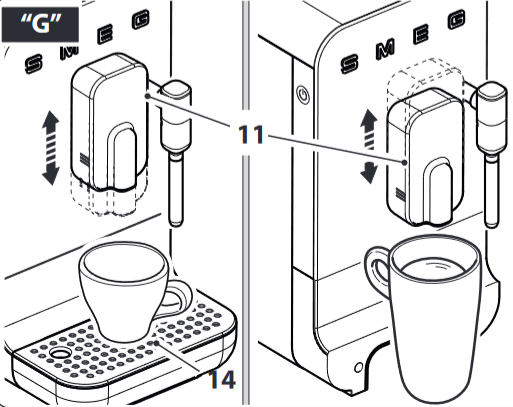 "G"

SMEG

11

14

SMEG