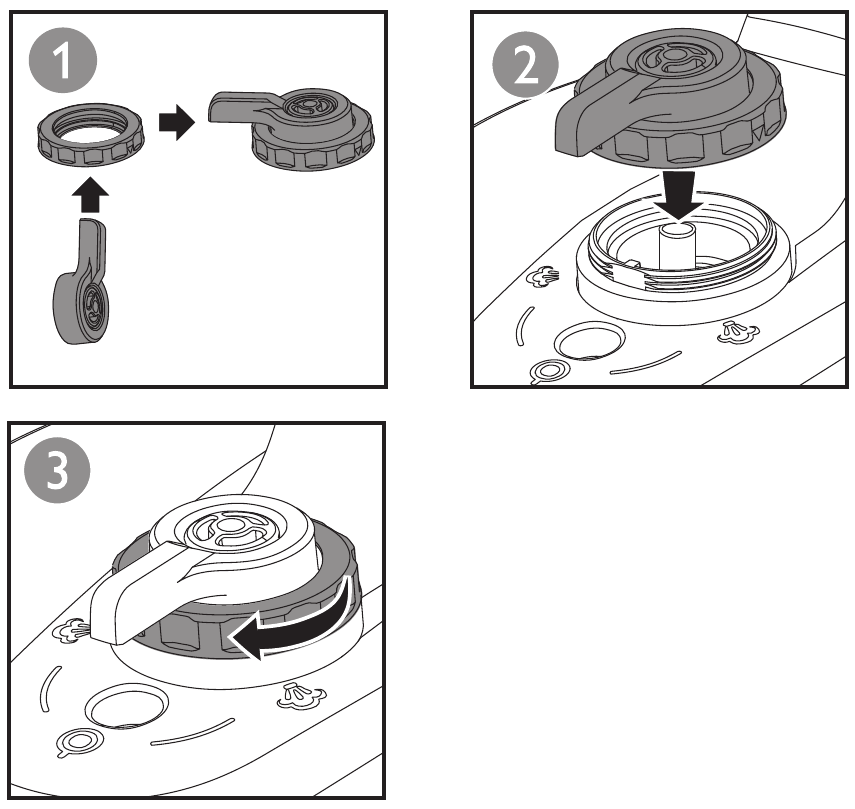 1

2

3