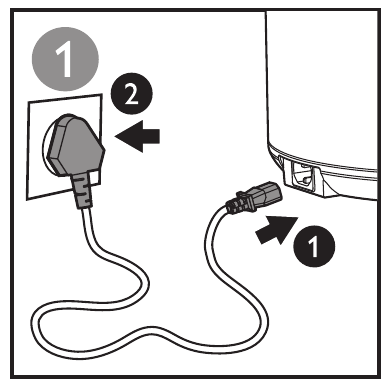 1
2
1