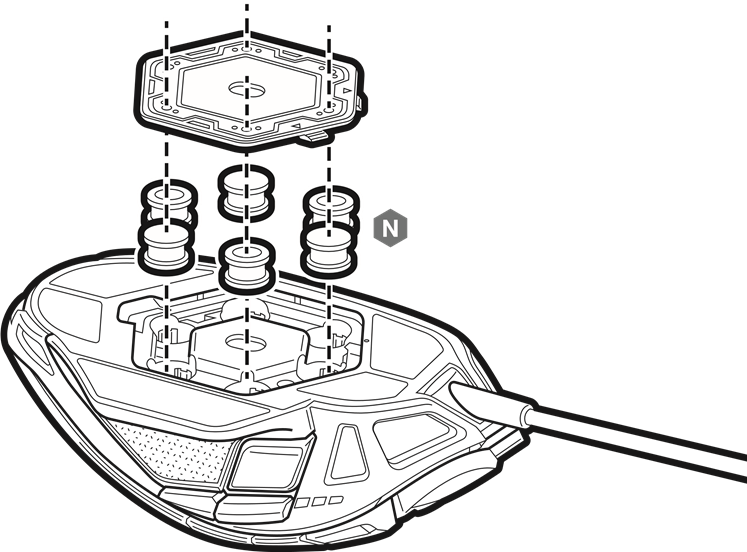 N