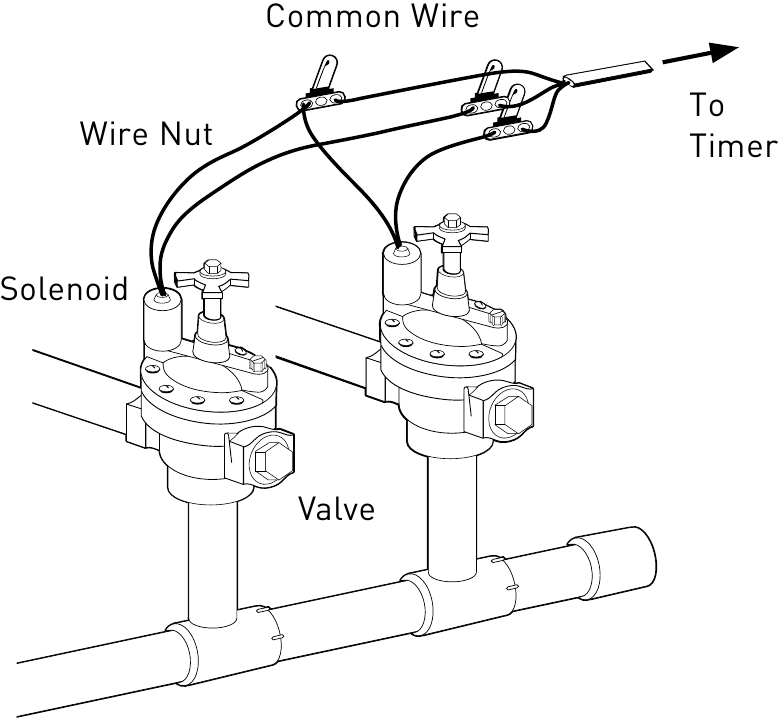 Common Wire

To Timer

Wire Nut

Solenoid

Valve