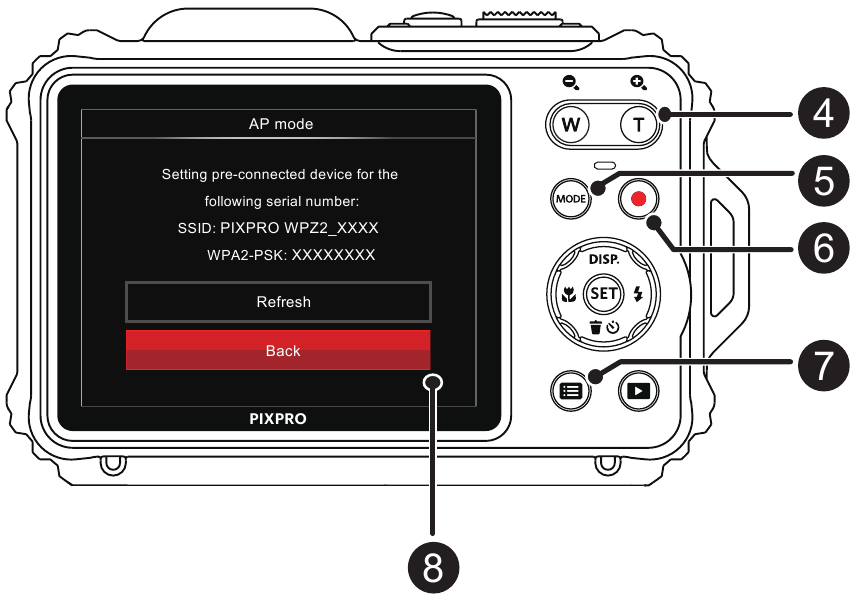 AP mode

Setting pre-connected device for the following serial number:
SSID: PIXPRO WPZ2_XXXX
WPA2-PSK: XXXXXXXX

Refresh

Back

PIXPRO

W

T

MODE

DISP.

SET

4

5

6

7

8