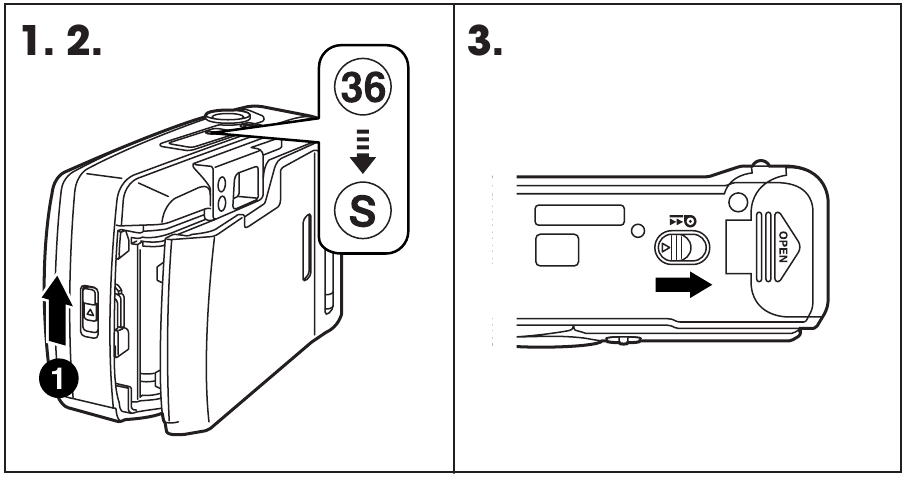 1. 2.

36

S

1

3.

OPEN