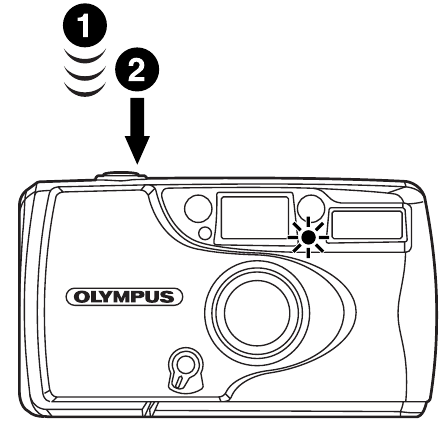 1
2
OLYMPUS