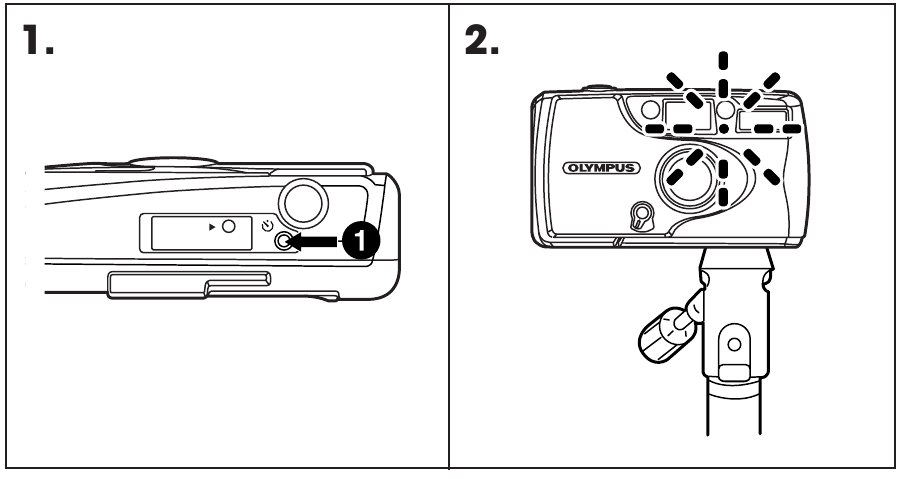 1.

1

2.

OLYMPUS