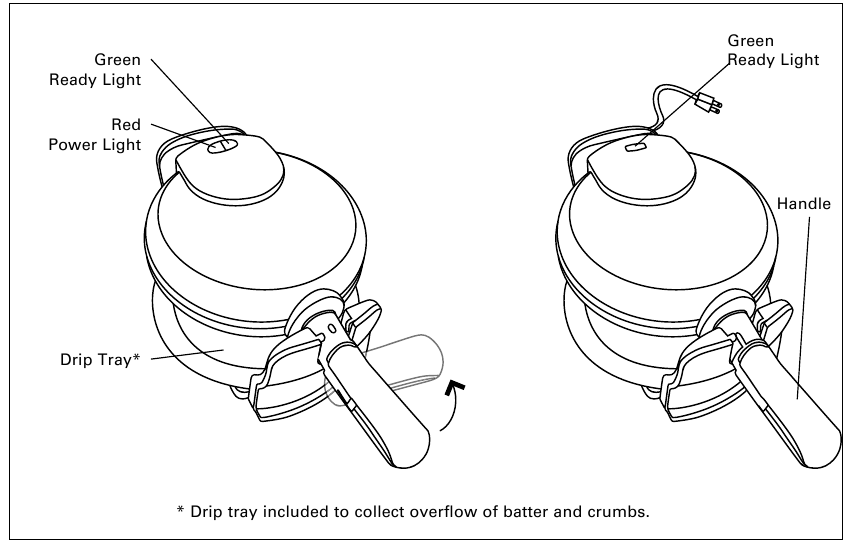 Green
Ready Light

Red
Power Light

Drip Tray*

Green
Ready Light

Handle

* Drip tray included to collect overflow of batter and crumbs.