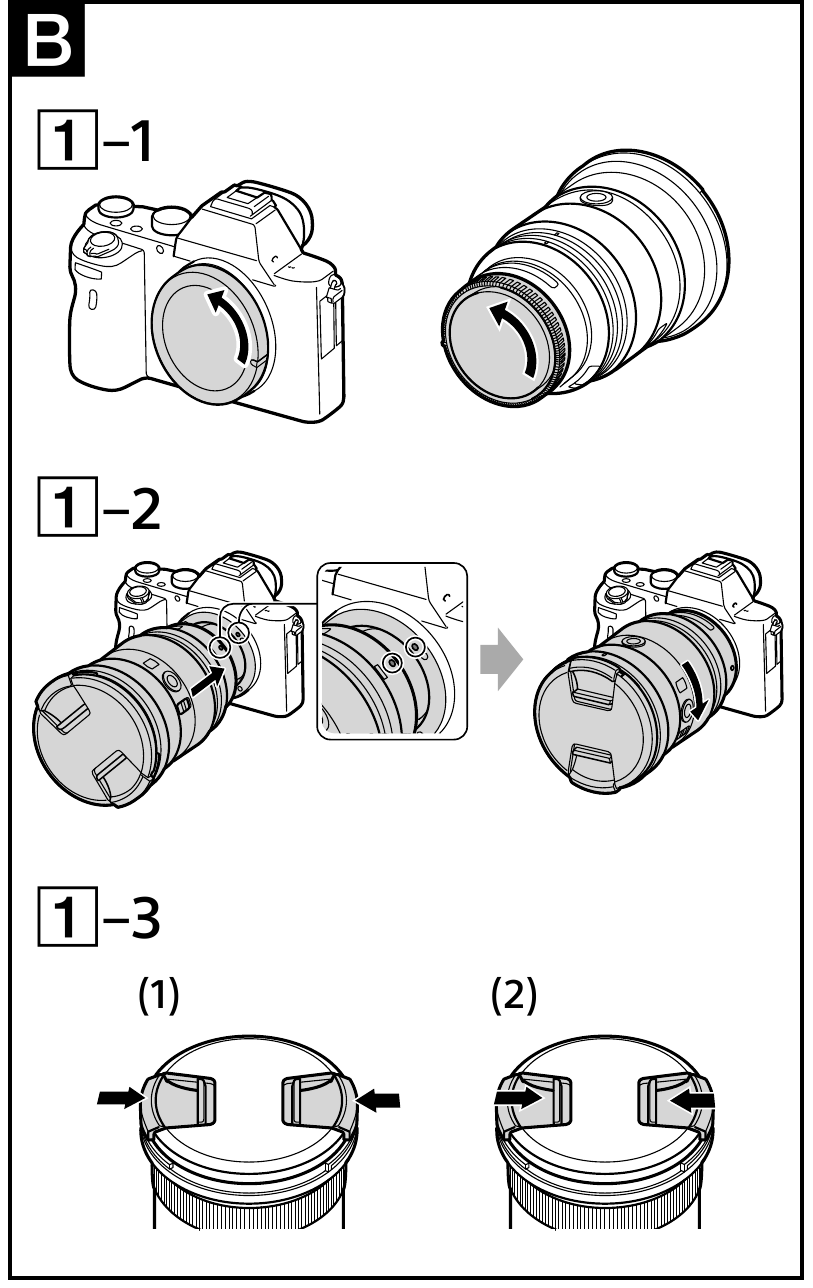 B

1–1

1–2

1–3

(1)

(2)