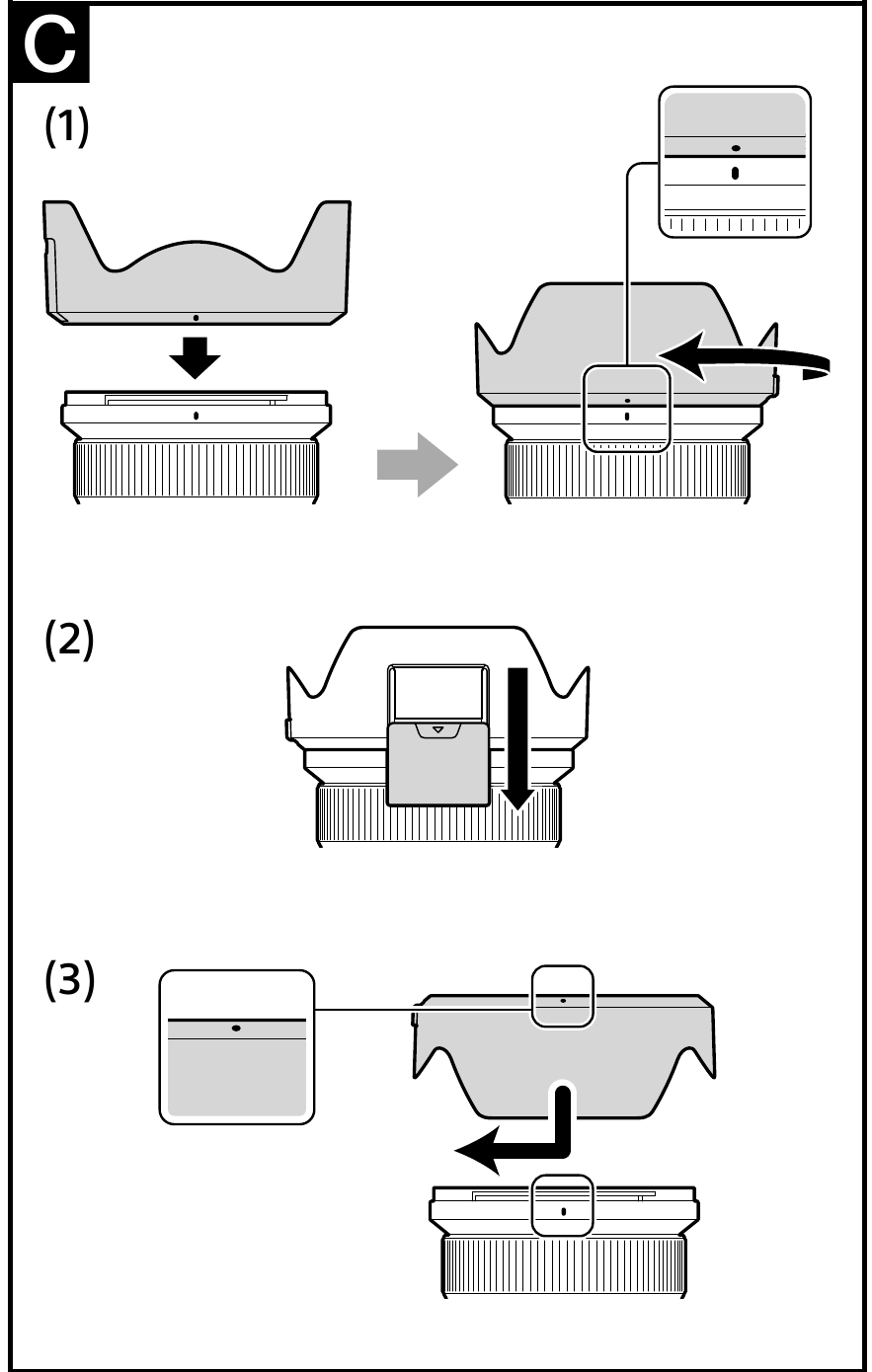 C
(1)
(2)
(3)