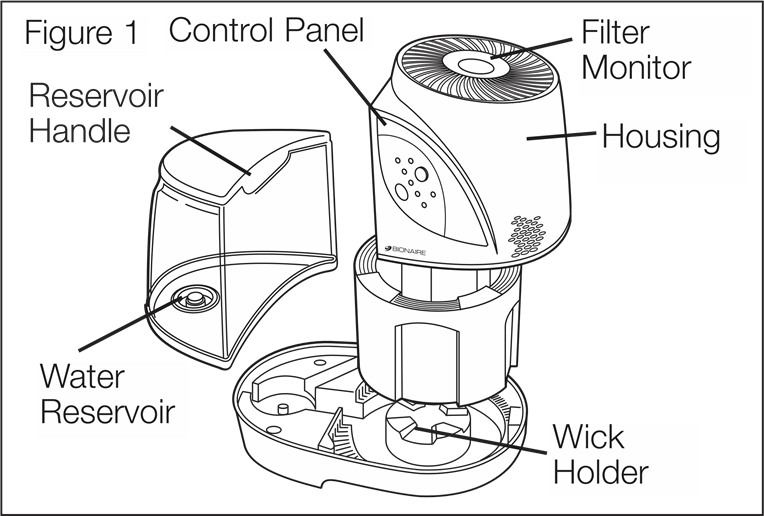 Figure 1

Control Panel

Filter Monitor

Reservoir Handle

Housing

BIONAIRE

Water Reservoir

Wick Holder