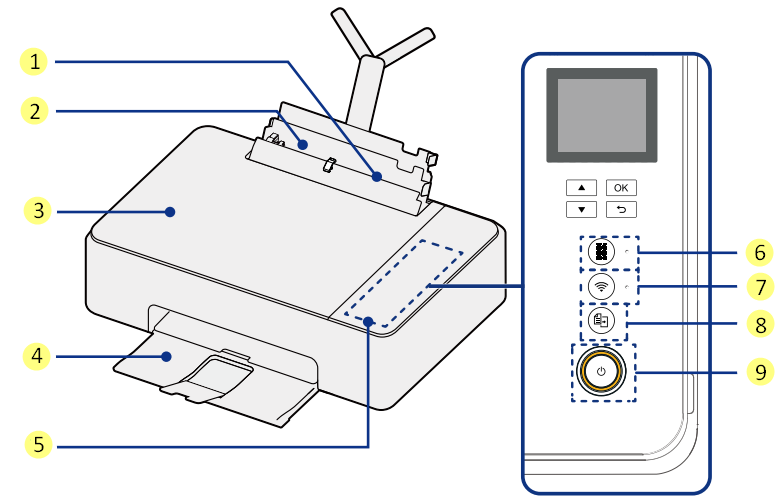 1
2
3
4
5
OK
6
7
8
9