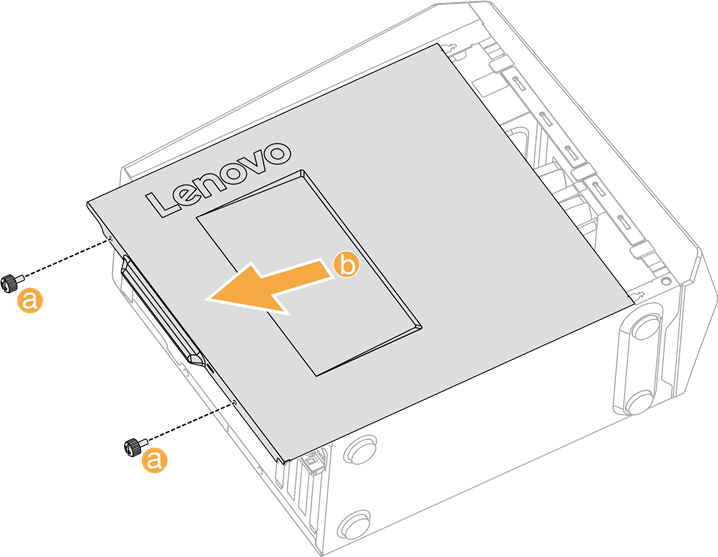 Lenovo

b

a

a