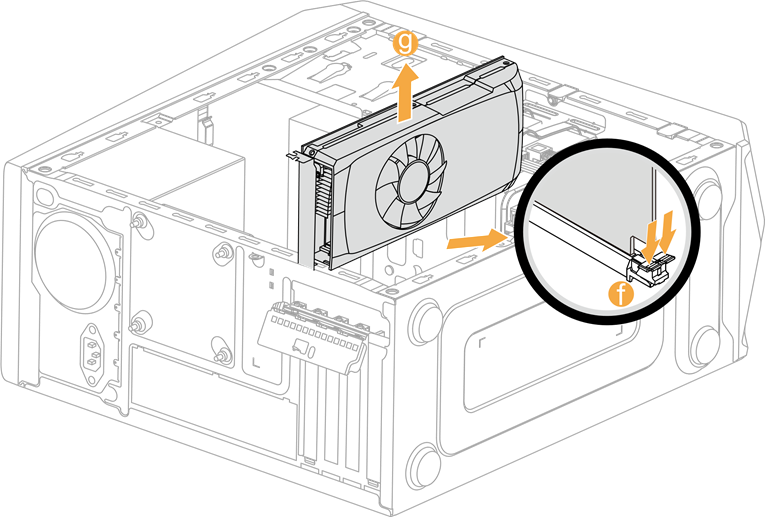 g

f