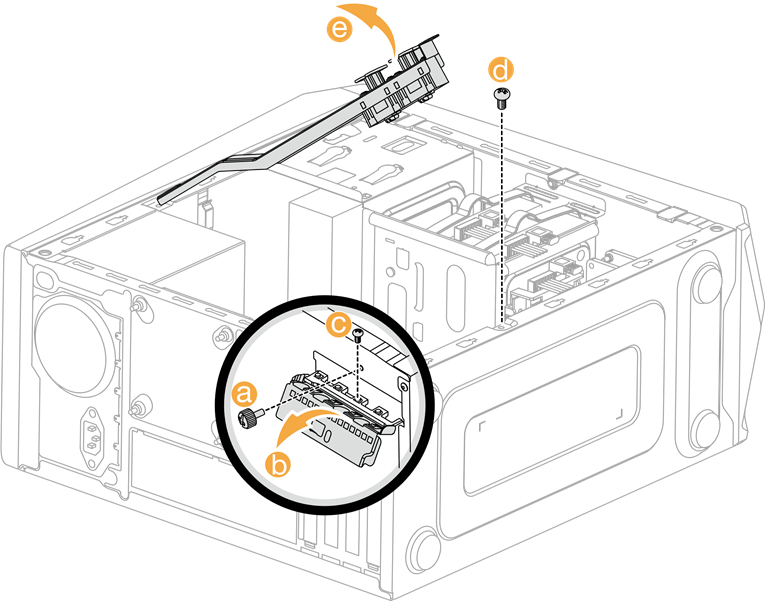 e
d
c
a
b