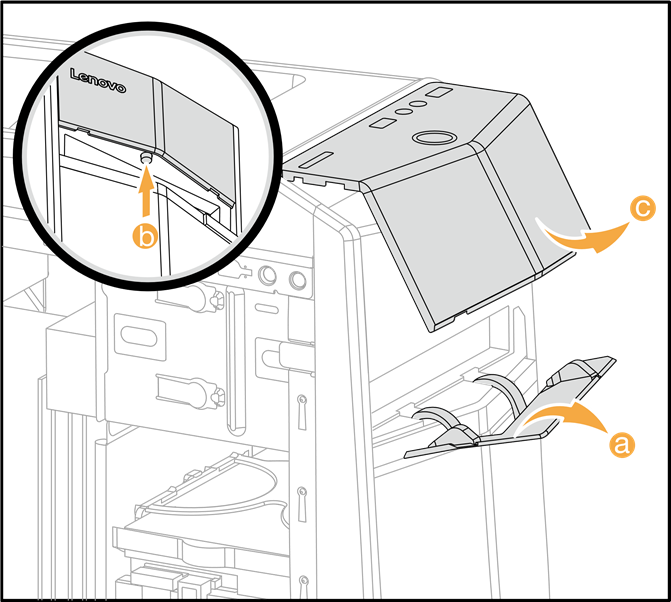 Lenovo
b
c
a