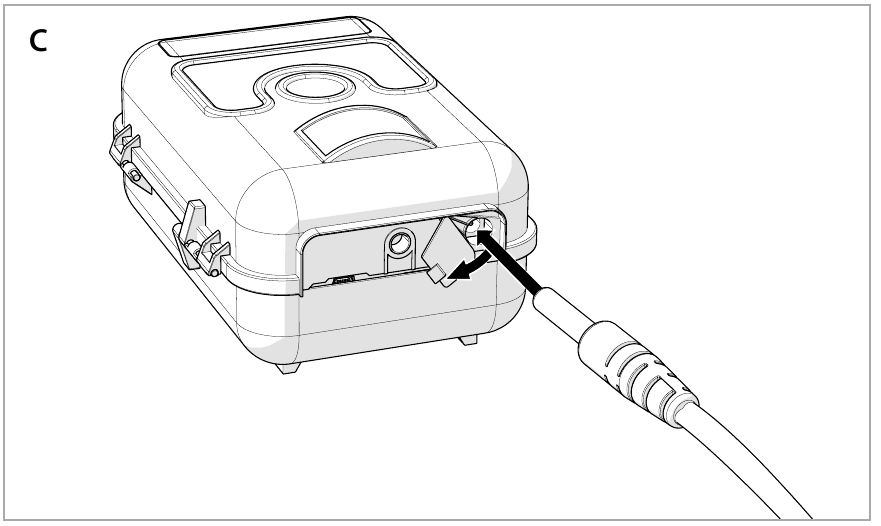 C