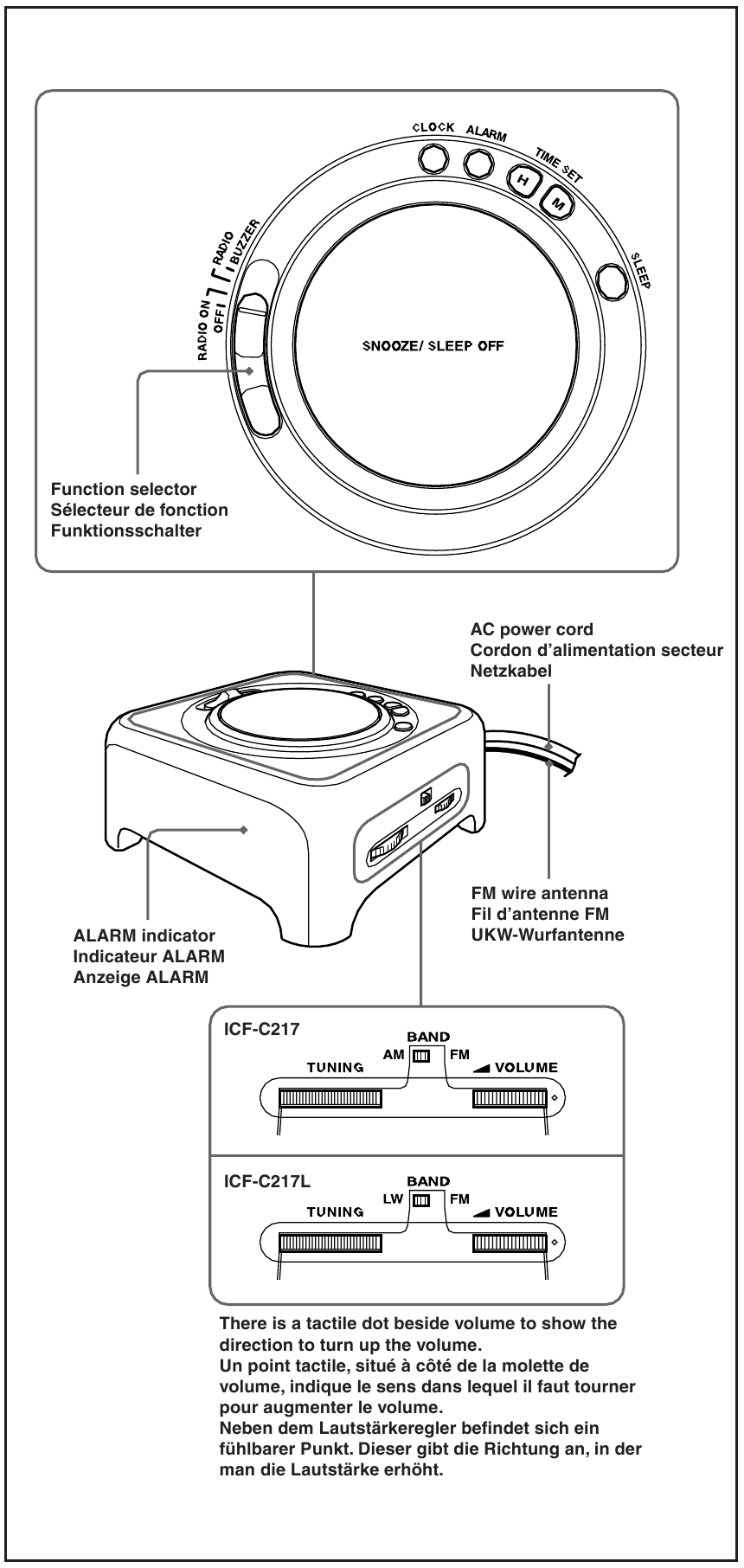 CLOCK ALARM TIME SET H M

SLEEP

RADIO ON OFF RADIO BUZZER

SNOOZE/ SLEEP OFF

Function selector
Sélecteur de fonction
Funktionsschalter

AC power cord
Cordon d'alimentation secteur
Netzkabel

FM wire antenna
Fil d'antenne FM
UKW-Wurfantenne

ALARM indicator
Indicateur ALARM
Anzeige ALARM

ICF-C217
BAND
AM FM
TUNING VOLUME

ICF-C217L
BAND
LW FM
TUNING VOLUME

There is a tactile dot beside volume to show the direction to turn up the volume.
Un point tactile, situé à côté de la molette de volume, indique le sens dans lequel il faut tourner pour augmenter le volume.
Neben dem Lautstärkeregler befindet sich ein fühlbarer Punkt. Dieser gibt die Richtung an, in der man die Lautstärke erhöht.