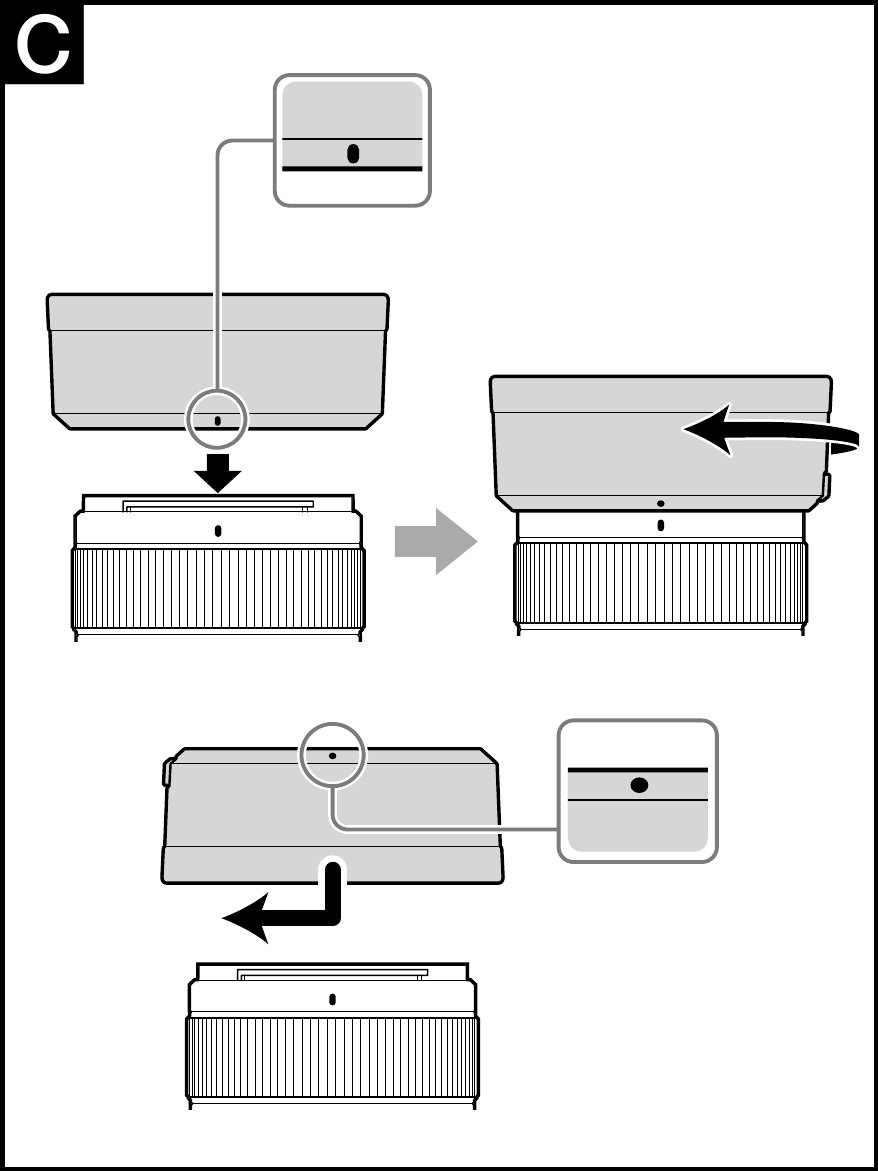 C