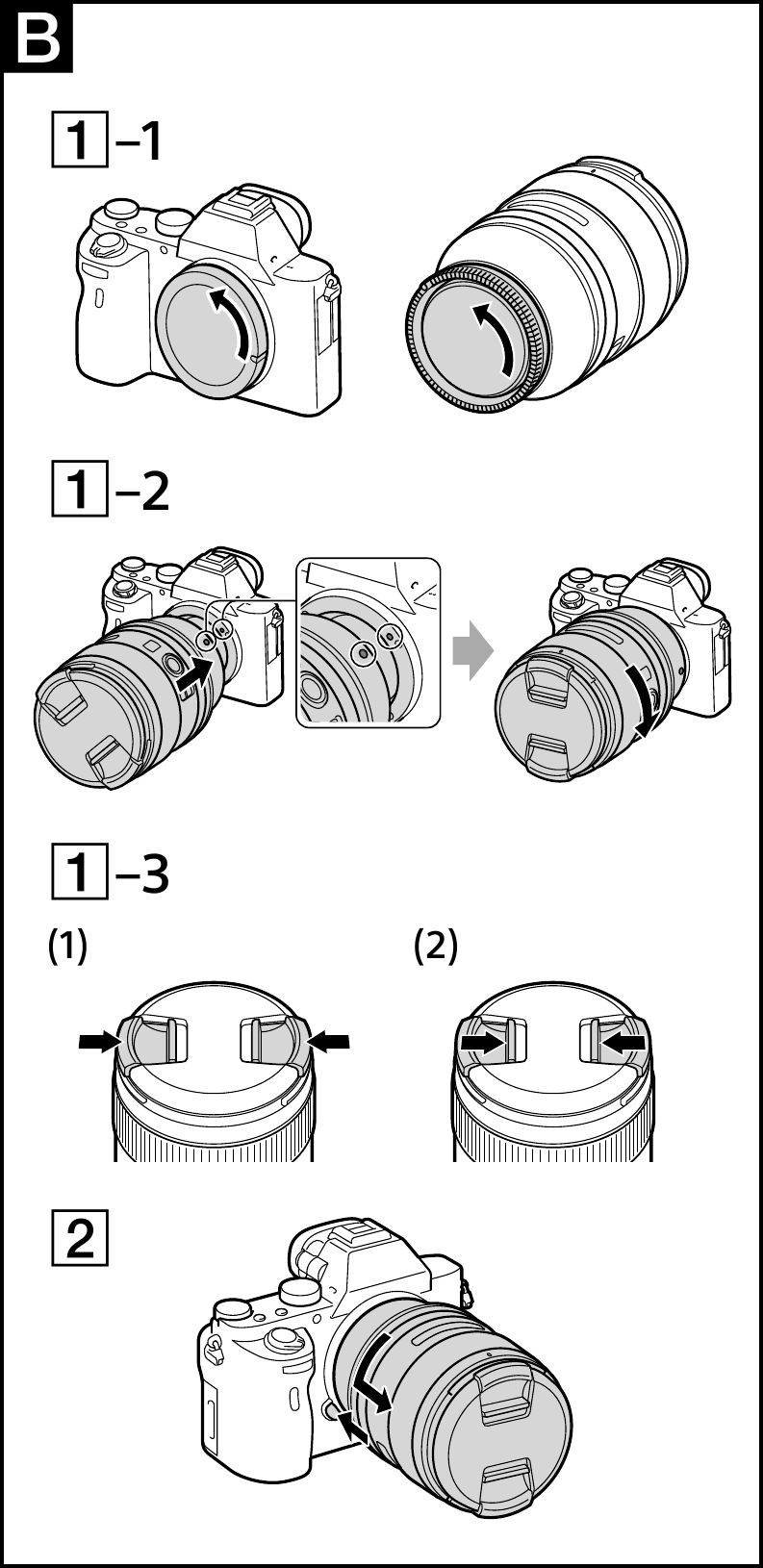 B

1 –1

1 –2

1 –3

(1)

(2)

2