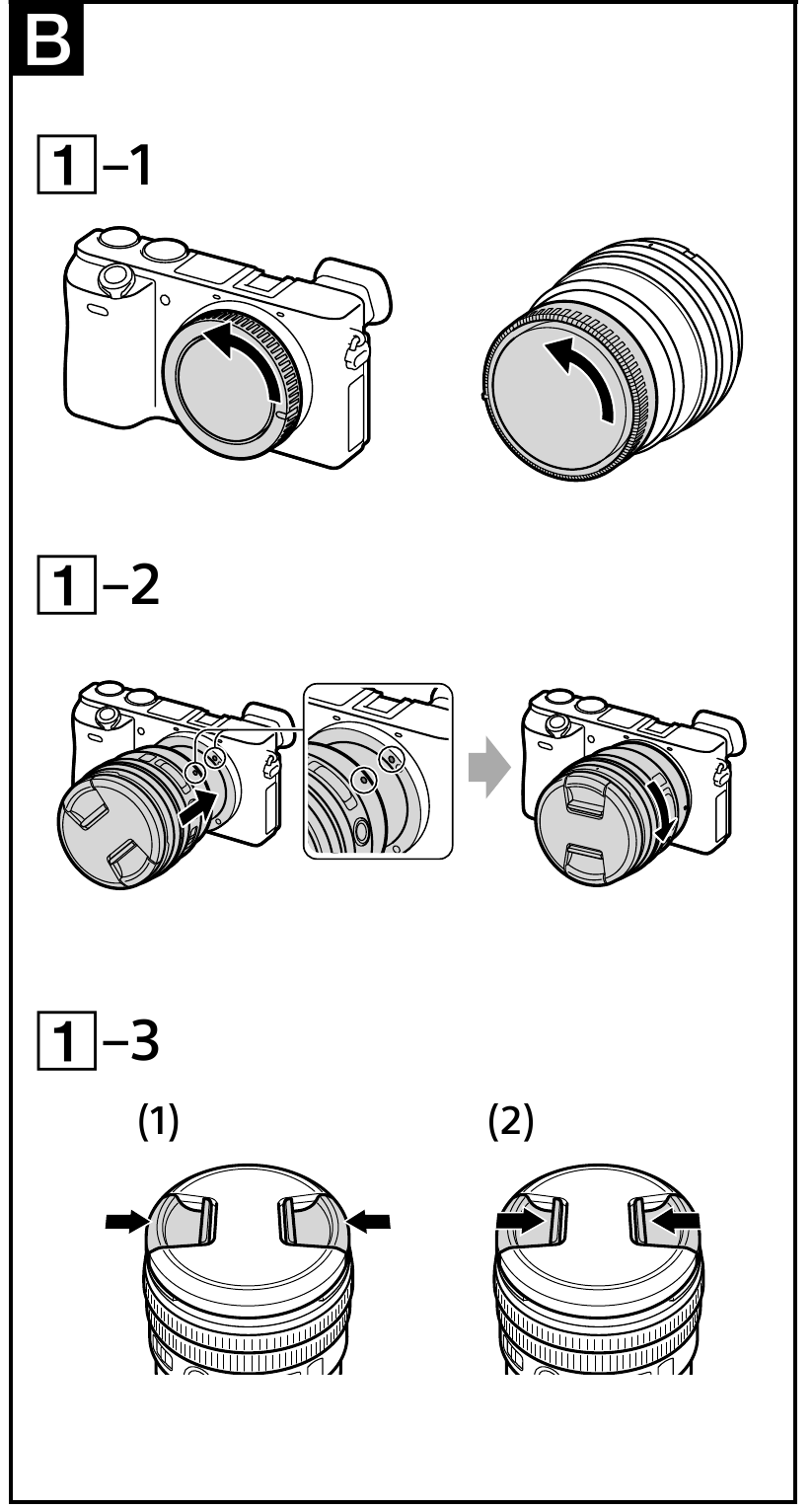 B

1 –1

1 –2

1 –3

(1)

(2)