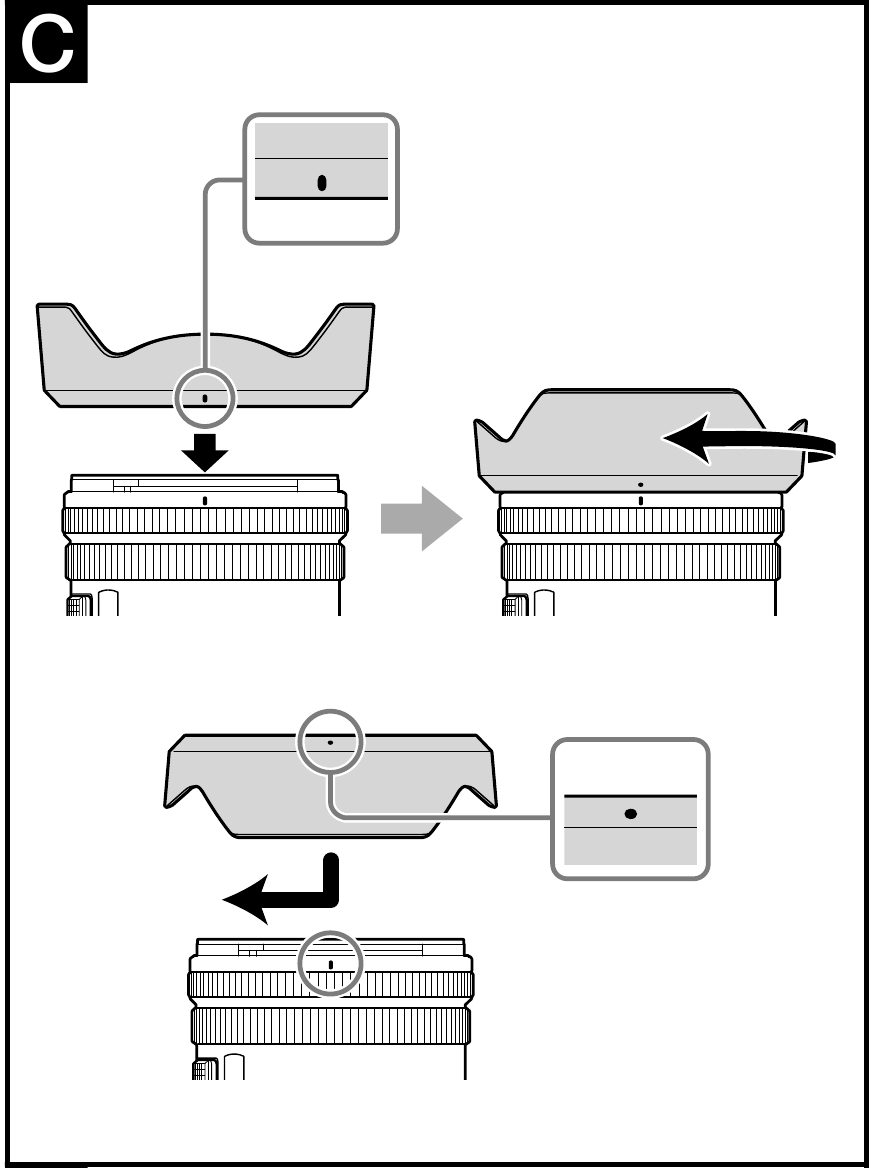 C