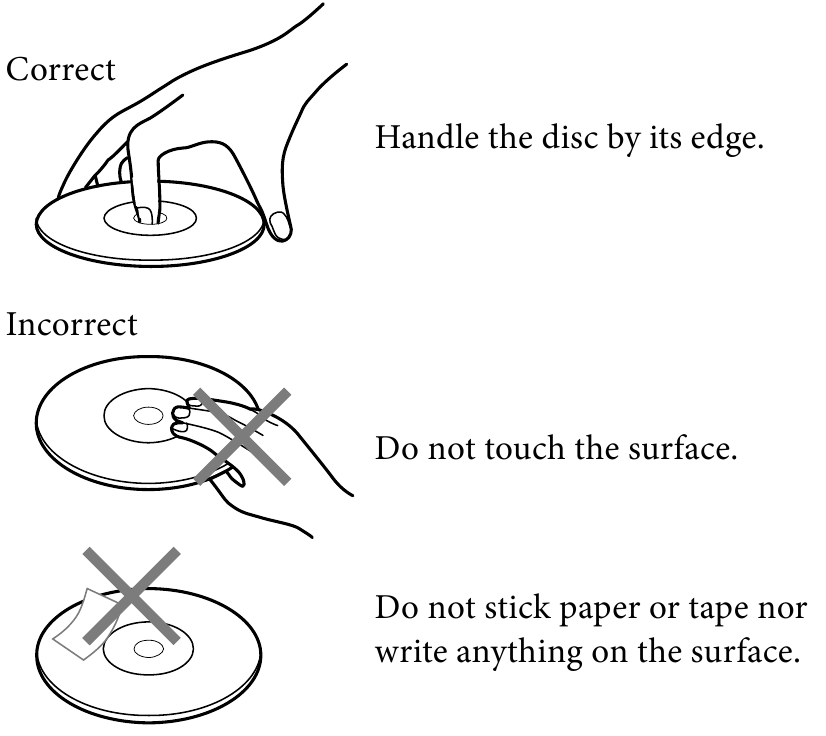 Correct

Handle the disc by its edge.

Incorrect

Do not touch the surface.

Do not stick paper or tape nor write anything on the surface.