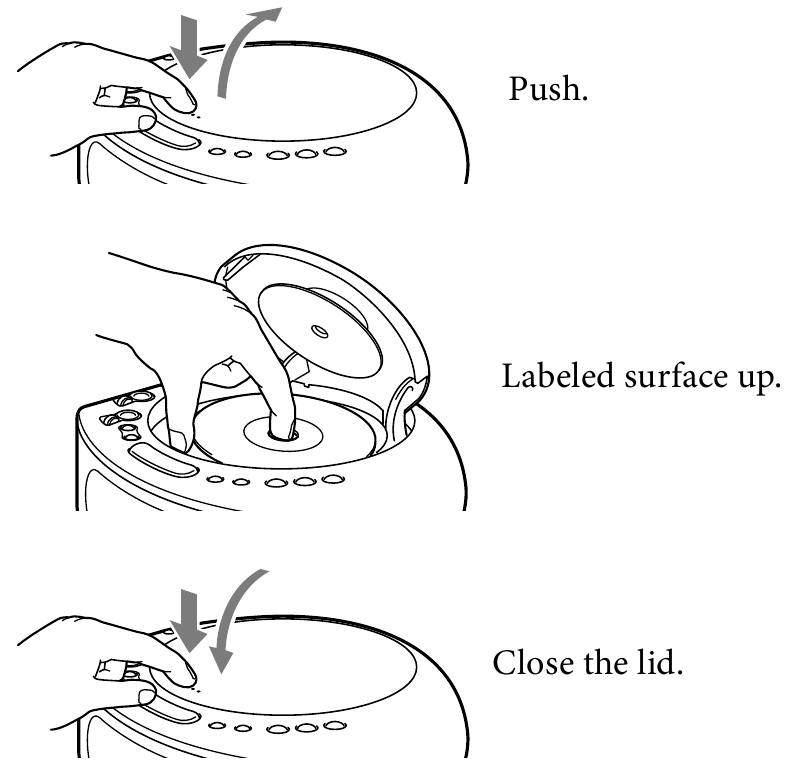 Push.

Labeled surface up.

Close the lid.