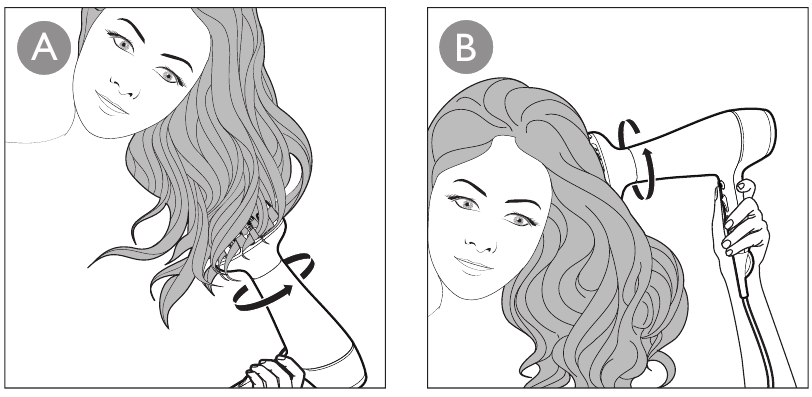 A

B