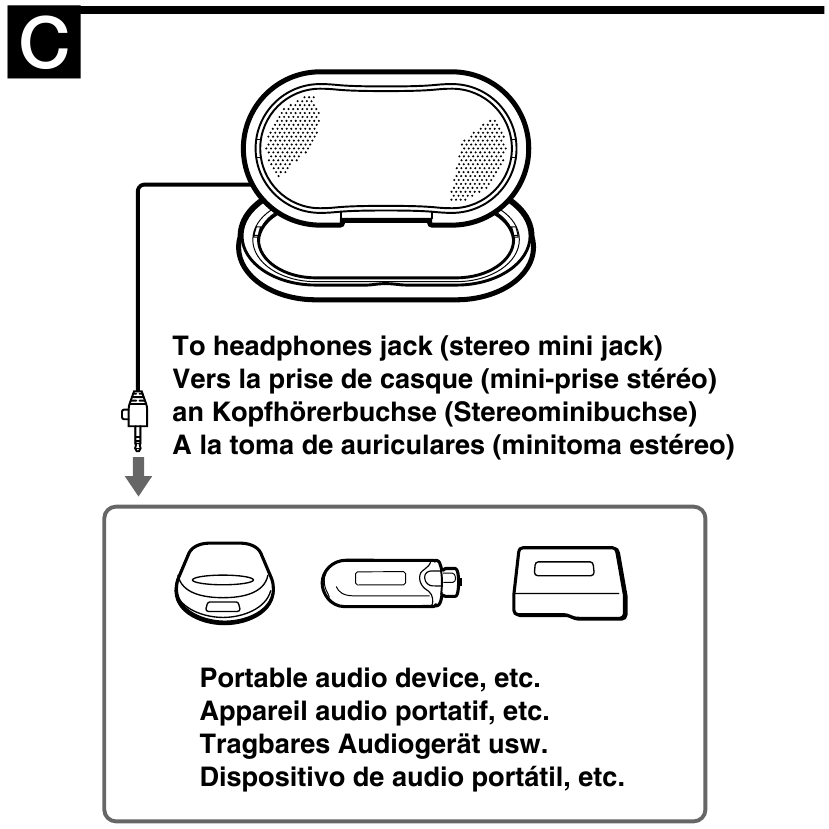 C

To headphones jack (stereo mini jack)
Vers la prise de casque (mini-prise stéréo)
an Kopfhörerbuchse (Stereominibuchse)
A la toma de auriculares (minitoma estéreo)

Portable audio device, etc.
Appareil audio portatif, etc.
Tragbares Audiogerät usw.
Dispositivo de audio portátil, etc.