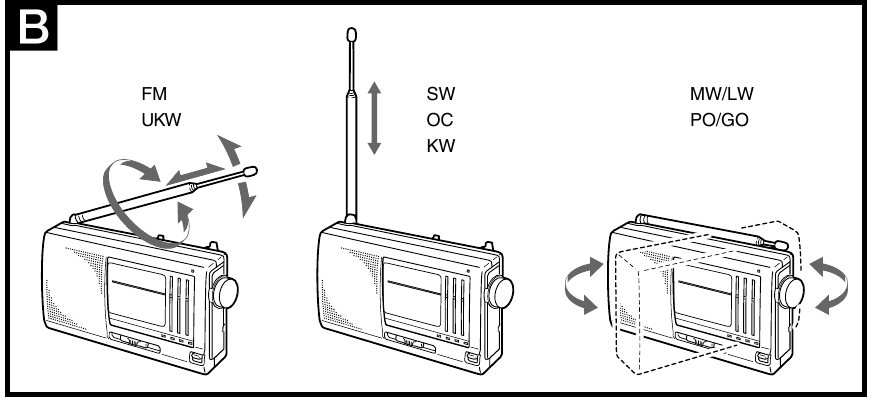 B

FM
UKW

SW
OC
KW

MW/LW
PO/GO