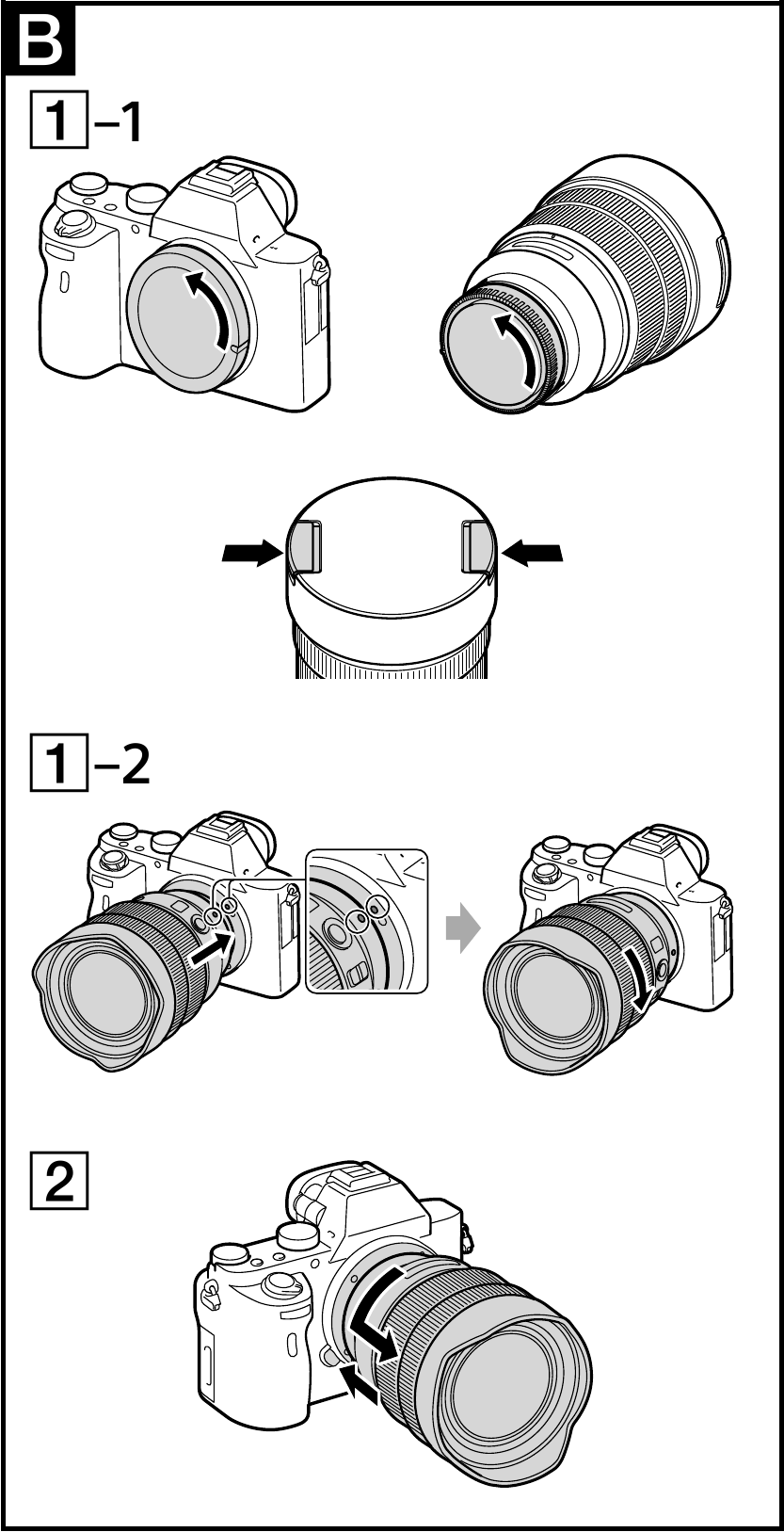 B

1–1

1–2

2