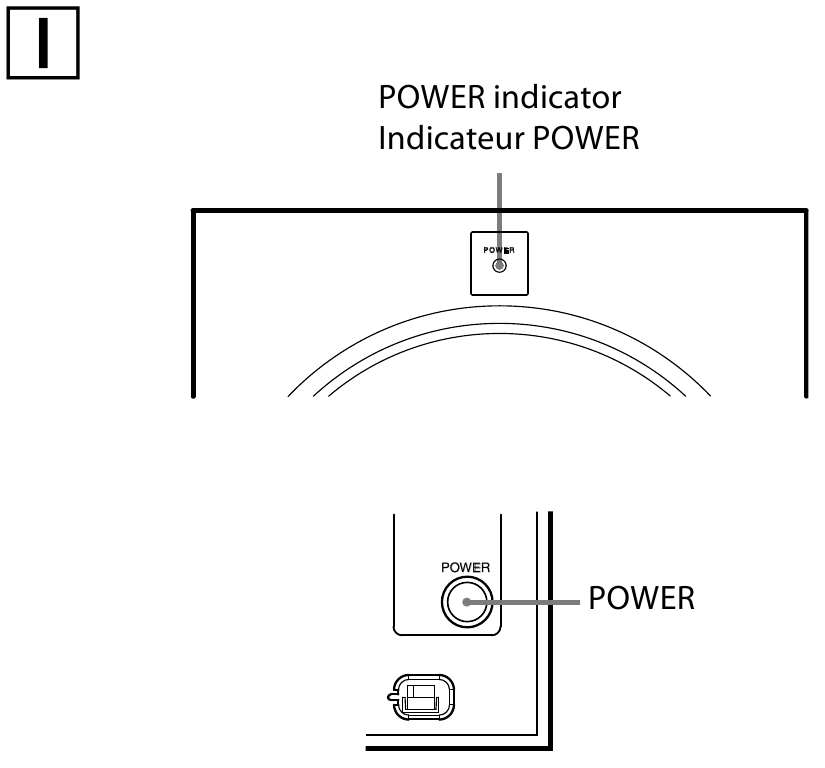 I

POWER indicator
Indicateur POWER

POWER

POWER

POWER