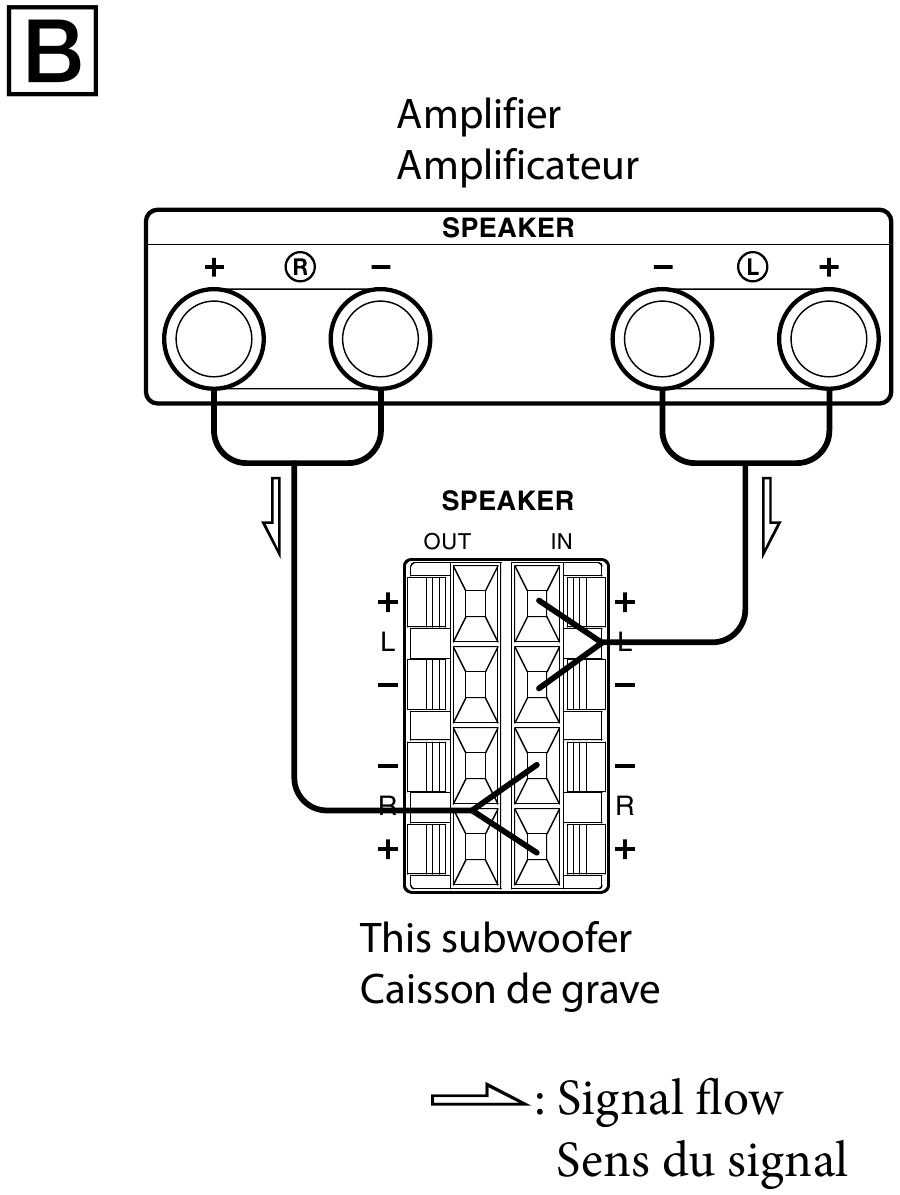 B

Amplifier
Amplificateur

SPEAKER

+ R −

− L +

SPEAKER

OUT IN

+ L − − R +

+ L − − R +

This subwoofer
Caisson de grave

: Signal flow
Sens du signal