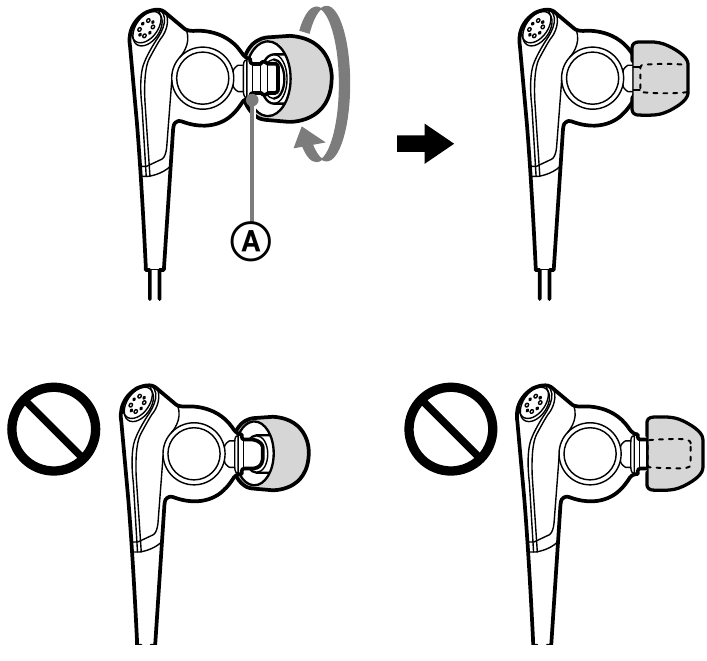 A