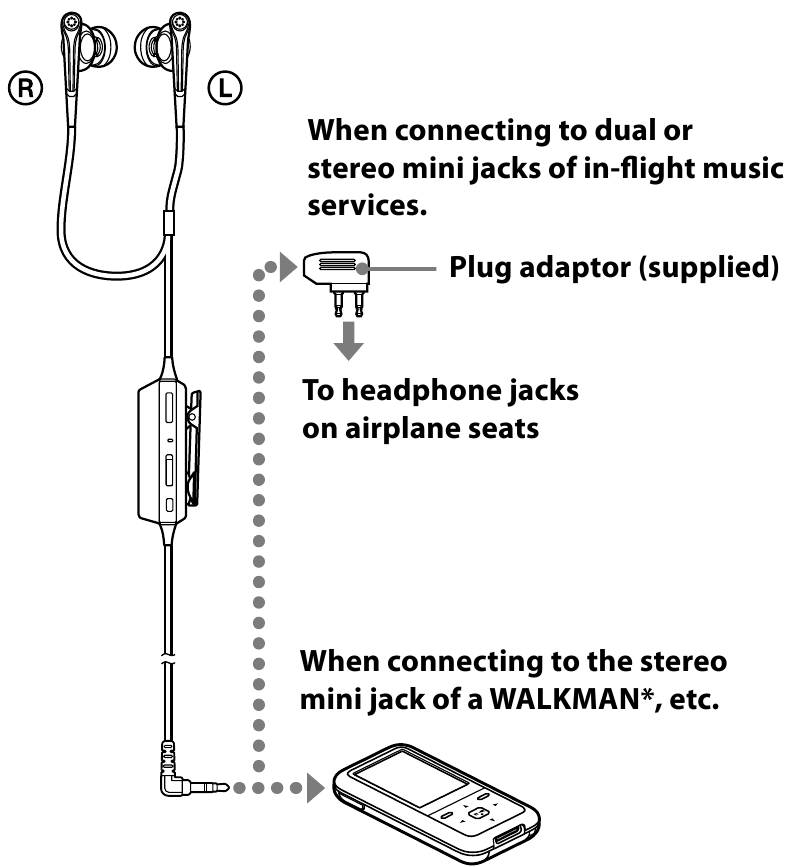 R

L

When connecting to dual or stereo mini jacks of in-flight music services.

Plug adaptor (supplied)

To headphone jacks on airplane seats

When connecting to the stereo mini jack of a WALKMAN*, etc.