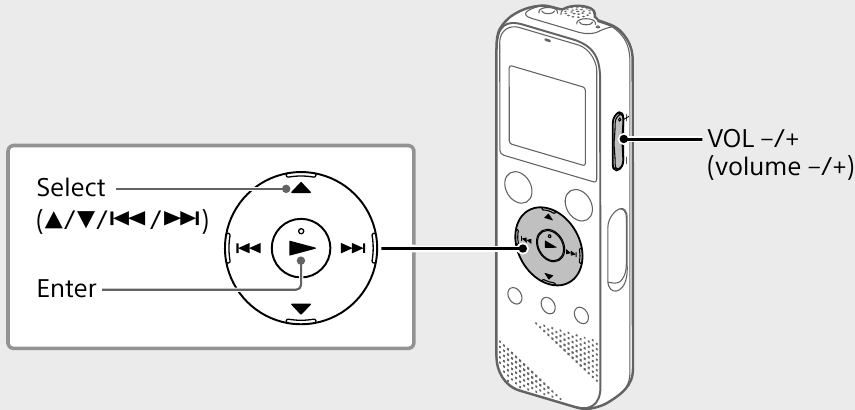 Select
(▲/▼/⏮/⏭)

Enter

VOL –/+
(volume –/+)