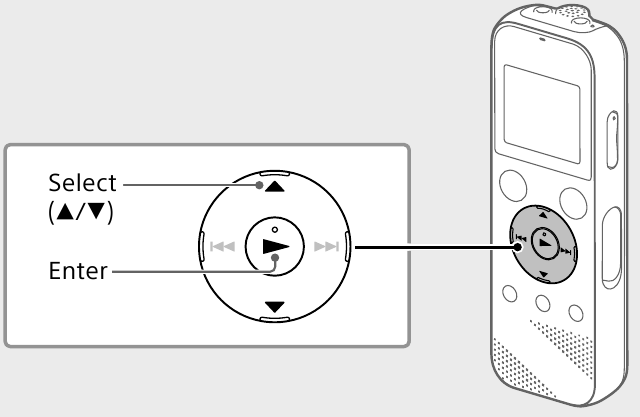 Select
(▲/▼)

Enter