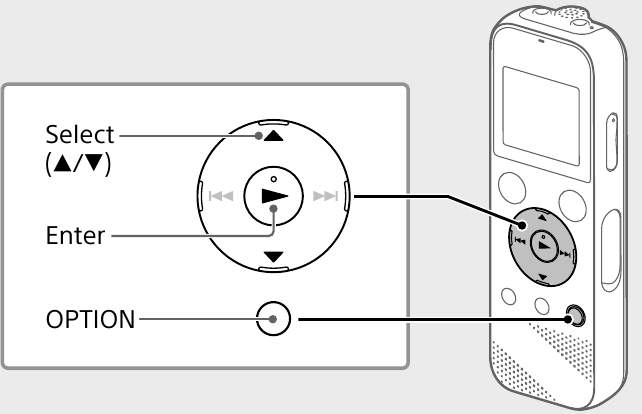 Select
(▲/▼)

Enter

OPTION