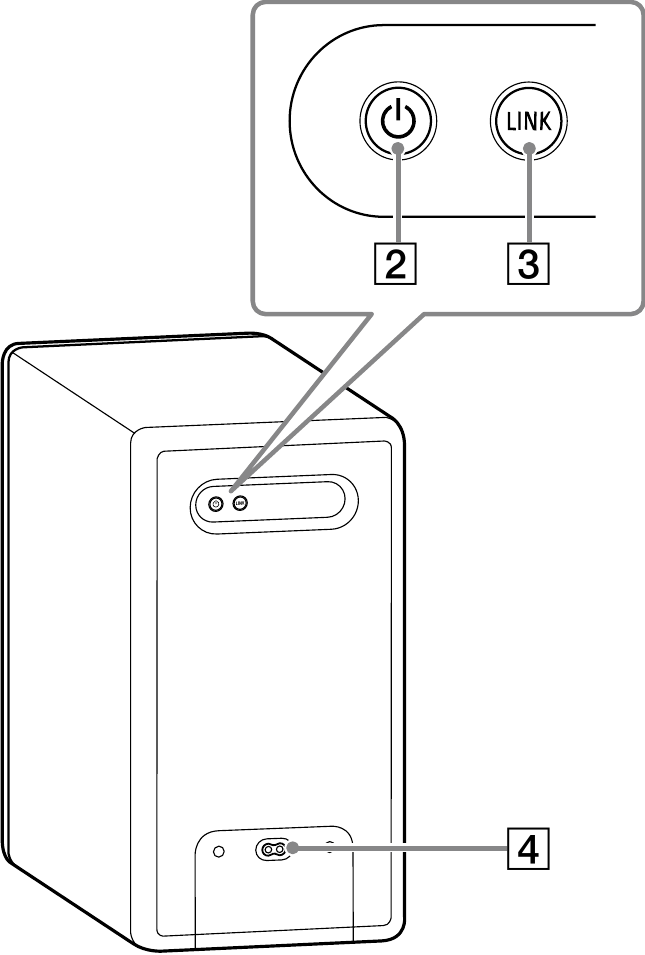 LINK
2
3
LINK
4