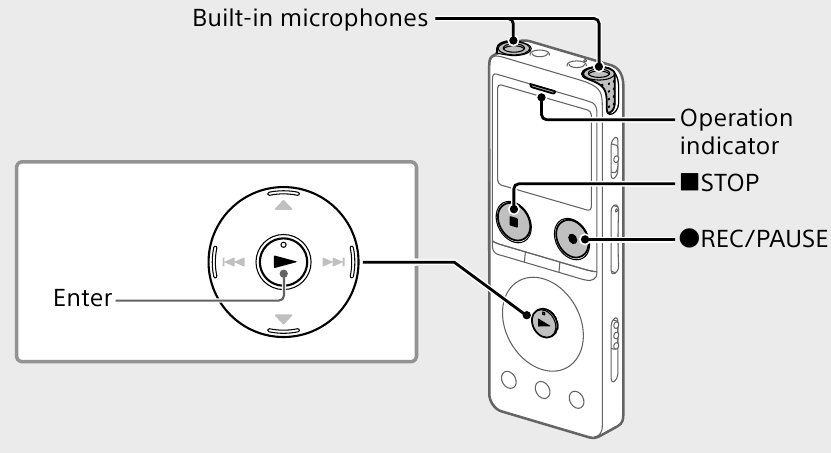 Built-in microphones

Operation indicator

■STOP

●REC/PAUSE

Enter