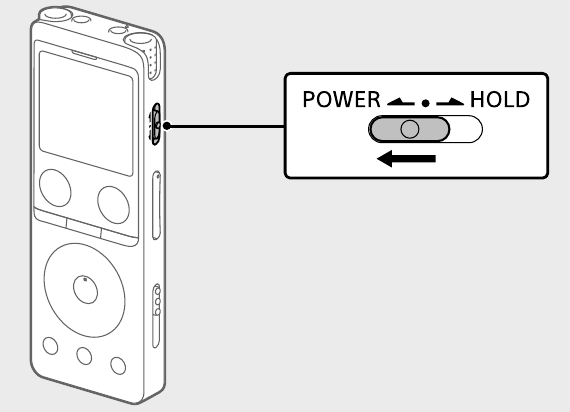 POWER • HOLD