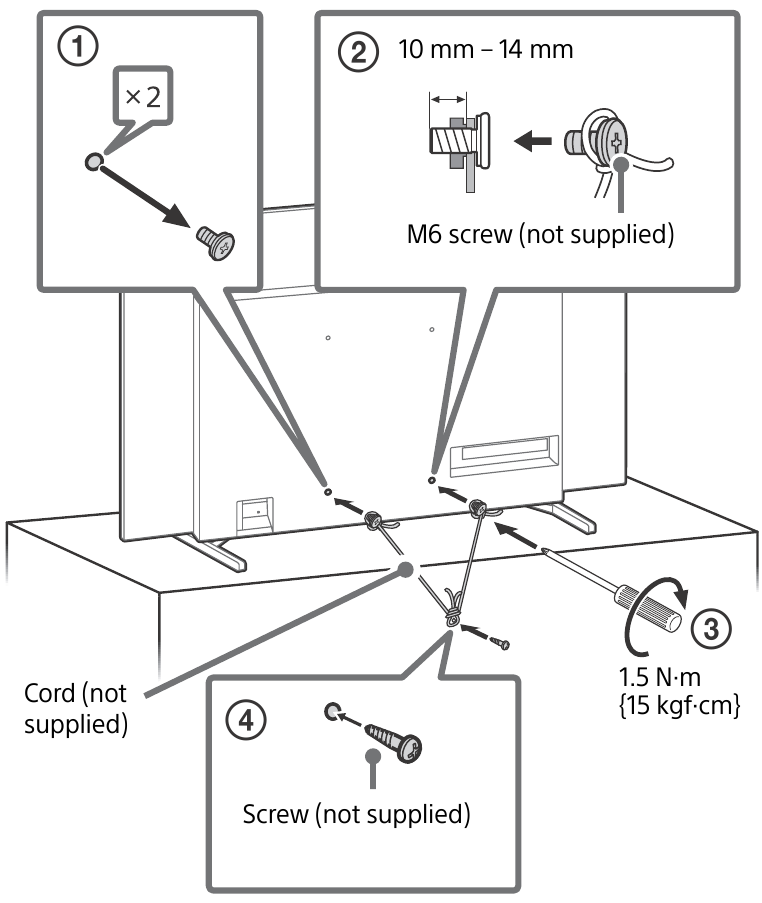 ①
×2

② 10 mm – 14 mm

M6 screw (not supplied)

③
1.5 N·m
{15 kgf·cm}

Cord (not supplied)

④
Screw (not supplied)