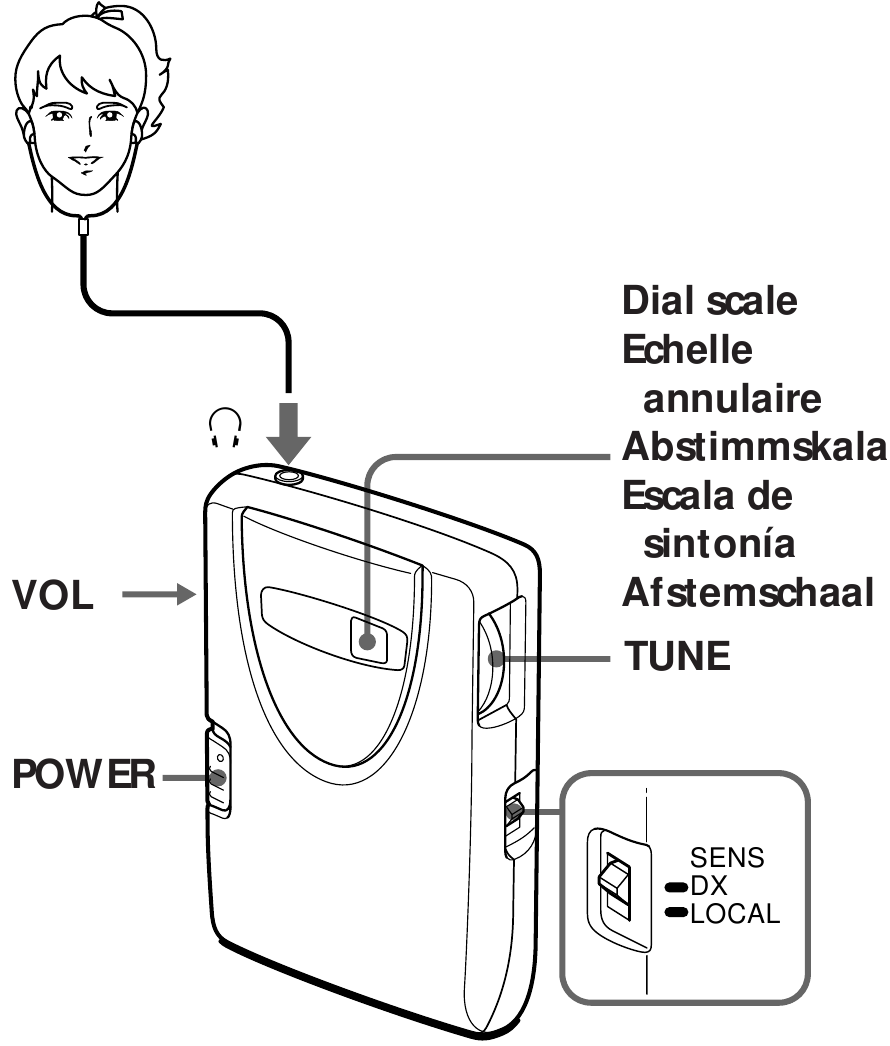 Dial scale
Echelle annulaire
Abstimmskala
Escala de sintonía
Afstemschaal

VOL

TUNE

POWER

SENS
DX
LOCAL